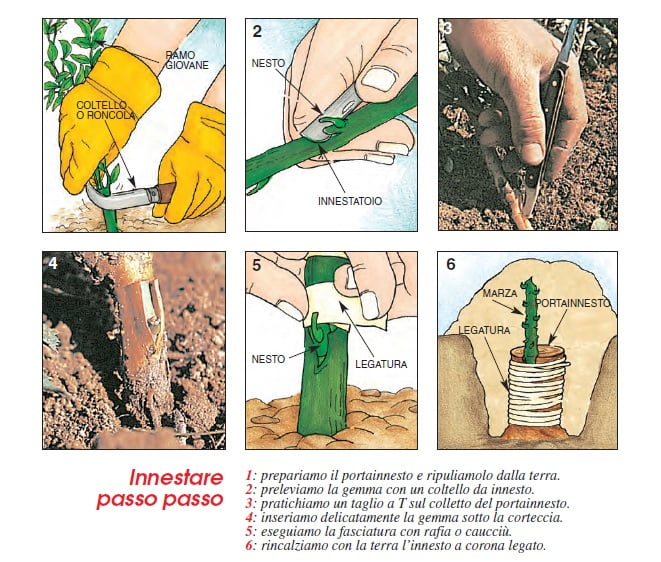 RAMO GIOVANE
COLTELLO O RONCOLA

2
NESTO
INNESTATOIO

3

4

5
NESTO
LEGATURA

6
MARZA
PORTAINNESTO
LEGATURA

Innestare passo passo

1: prepariamo il portainnesto e ripuliamolo dalla terra.
2: preleviamo la gemma con un coltello da innesto.
3: pratichiamo un taglio a T sul colletto del portainnesto.
4: inseriamo delicatamente la gemma sotto la corteccia.
5: eseguiamo la fasciatura con rafia o caucciù.
6: rincalziamo con la terra l'innesto a corona legato.